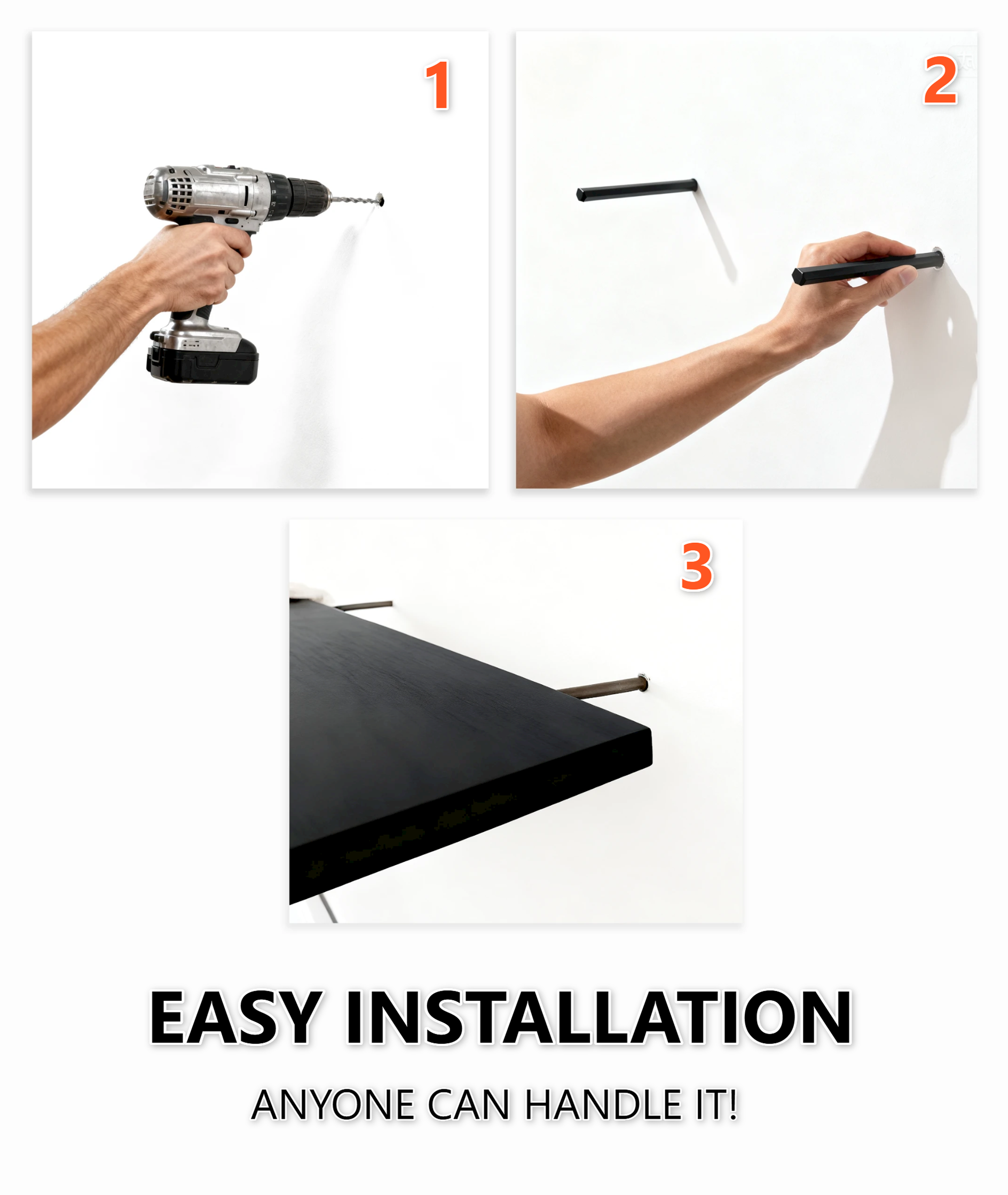 1

2

3

EASY INSTALLATION

ANYONE CAN HANDLE IT!